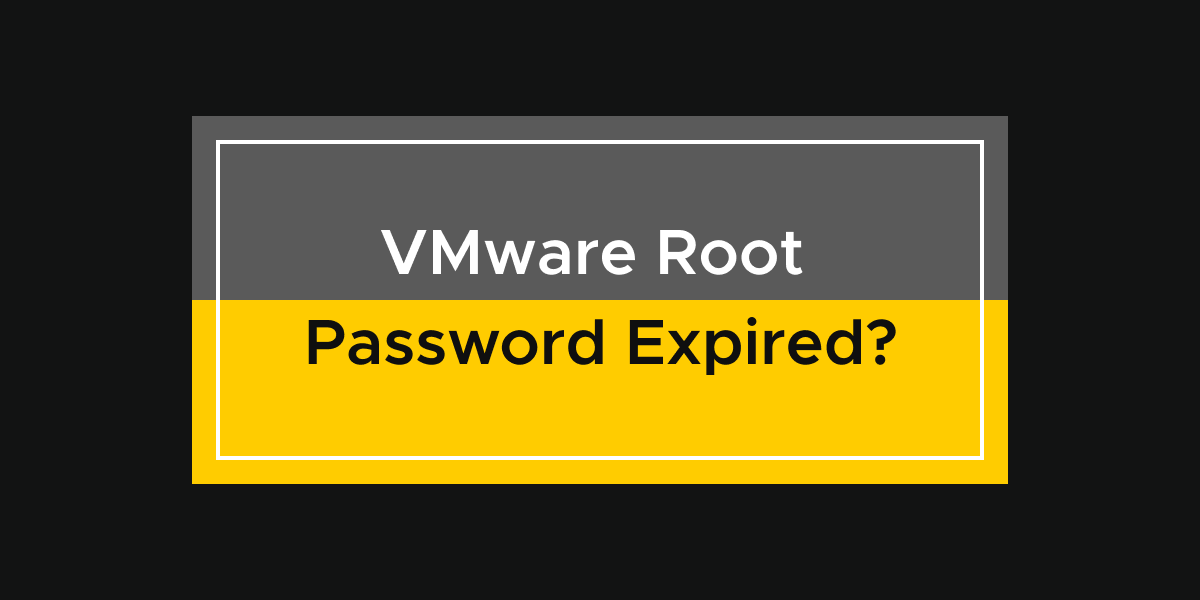 VMware Root
Password Expired?